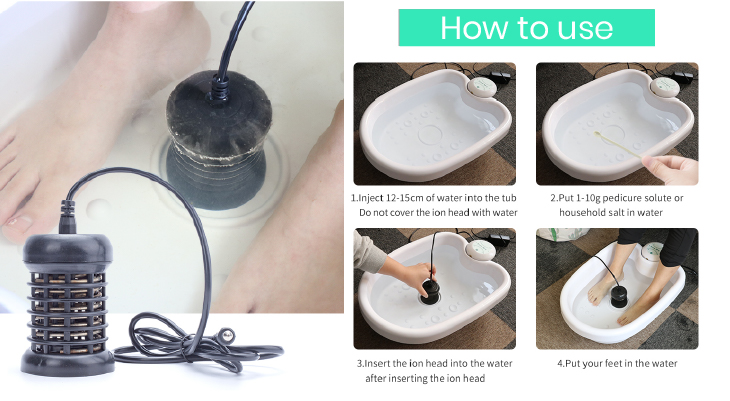 How to use

1.Inject 12-15cm of water into the tub Do not cover the ion head with water

2.Put 1-10g pedicure solute or household salt in water

3.Insert the ion head into the water after inserting the ion head

4.Put your feet in the water